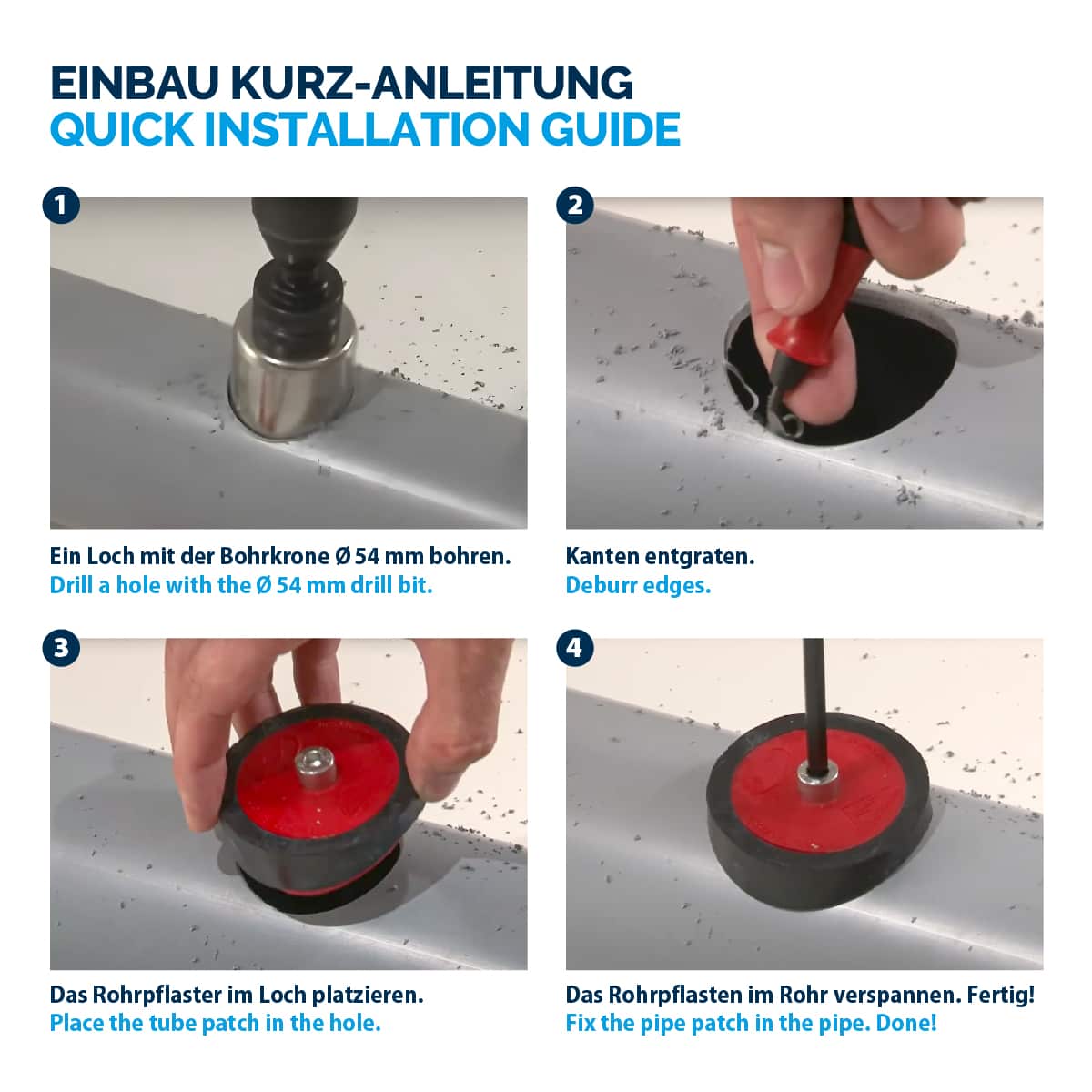 EINBAU KURZ-ANLEITUNG
QUICK INSTALLATION GUIDE

1

Ein Loch mit der Bohrkrone Ø 54 mm bohren.
Drill a hole with the Ø 54 mm drill bit.

2

Kanten entgraten.
Deburr edges.

3

Das Rohrpflaster im Loch platzieren.
Place the tube patch in the hole.

4

Das Rohrpflasten im Rohr verspannen. Fertig!
Fix the pipe patch in the pipe. Done!